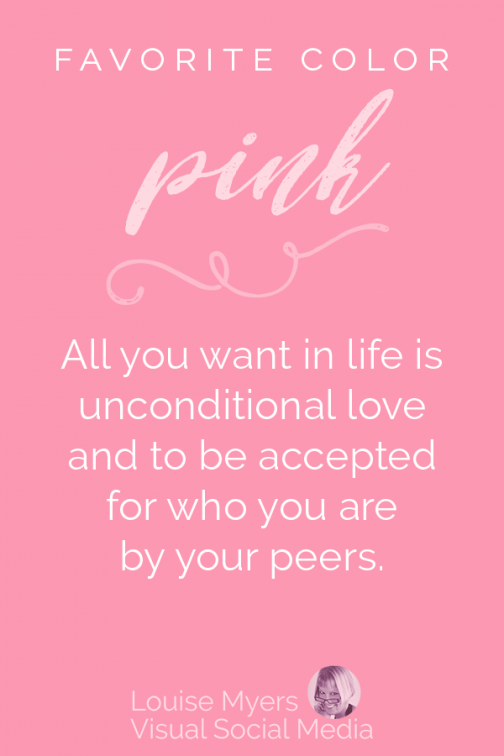 FAVORITE COLOR

pink

All you want in life is unconditional love and to be accepted for who you are by your peers.

Louise Myers
Visual Social Media