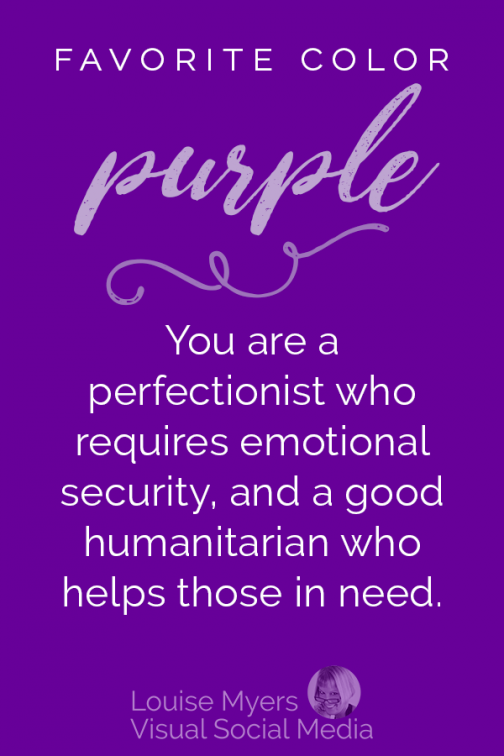 FAVORITE COLOR

purple

You are a perfectionist who requires emotional security, and a good humanitarian who helps those in need.

Louise Myers
Visual Social Media