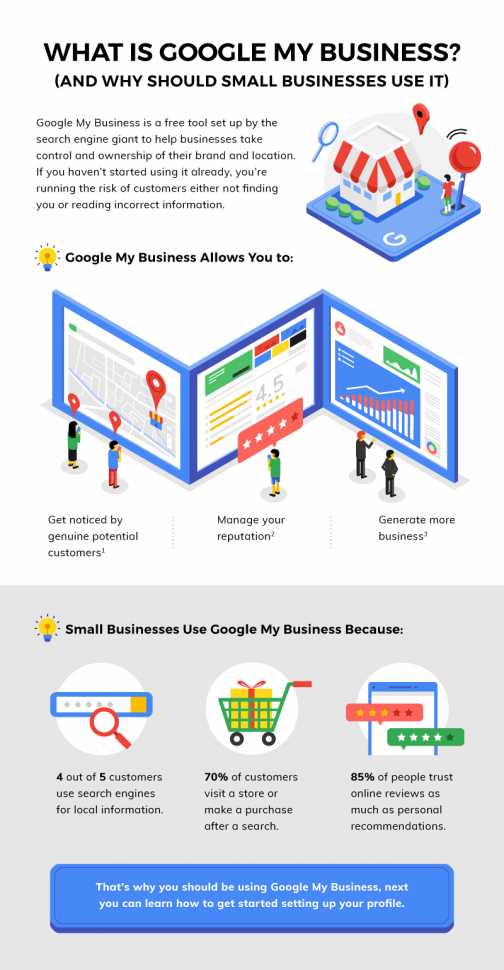 WHAT IS GOOGLE MY BUSINESS?
(AND WHY SHOULD SMALL BUSINESSES USE IT)

Google My Business is a free tool set up by the search engine giant to help businesses take control and ownership of their brand and location. If you haven't started using it already, you're running the risk of customers either not finding you or reading incorrect information.

Google My Business Allows You to:

4.5

Get noticed by genuine potential customers$^1$

Manage your reputation$^2$

Generate more business$^3$

Small Businesses Use Google My Business Because:

4 out of 5 customers use search engines for local information.

70% of customers visit a store or make a purchase after a search.

85% of people trust online reviews as much as personal recommendations.

That's why you should be using Google My Business, next you can learn how to get started setting up your profile.