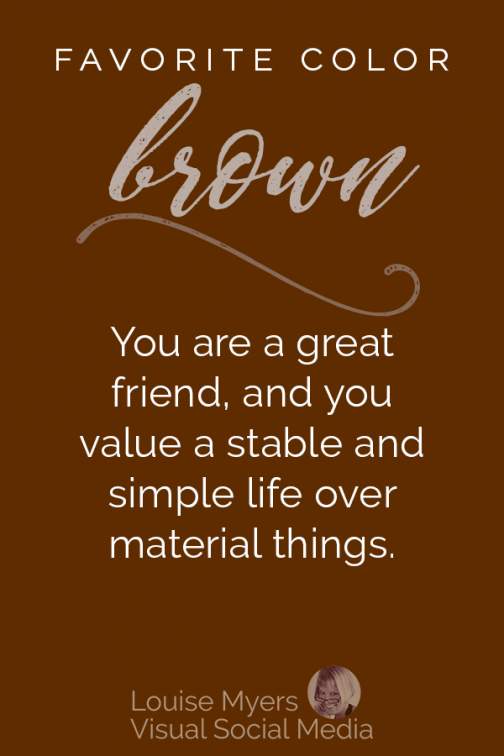 FAVORITE COLOR

brown

You are a great friend, and you value a stable and simple life over material things.

Louise Myers
Visual Social Media